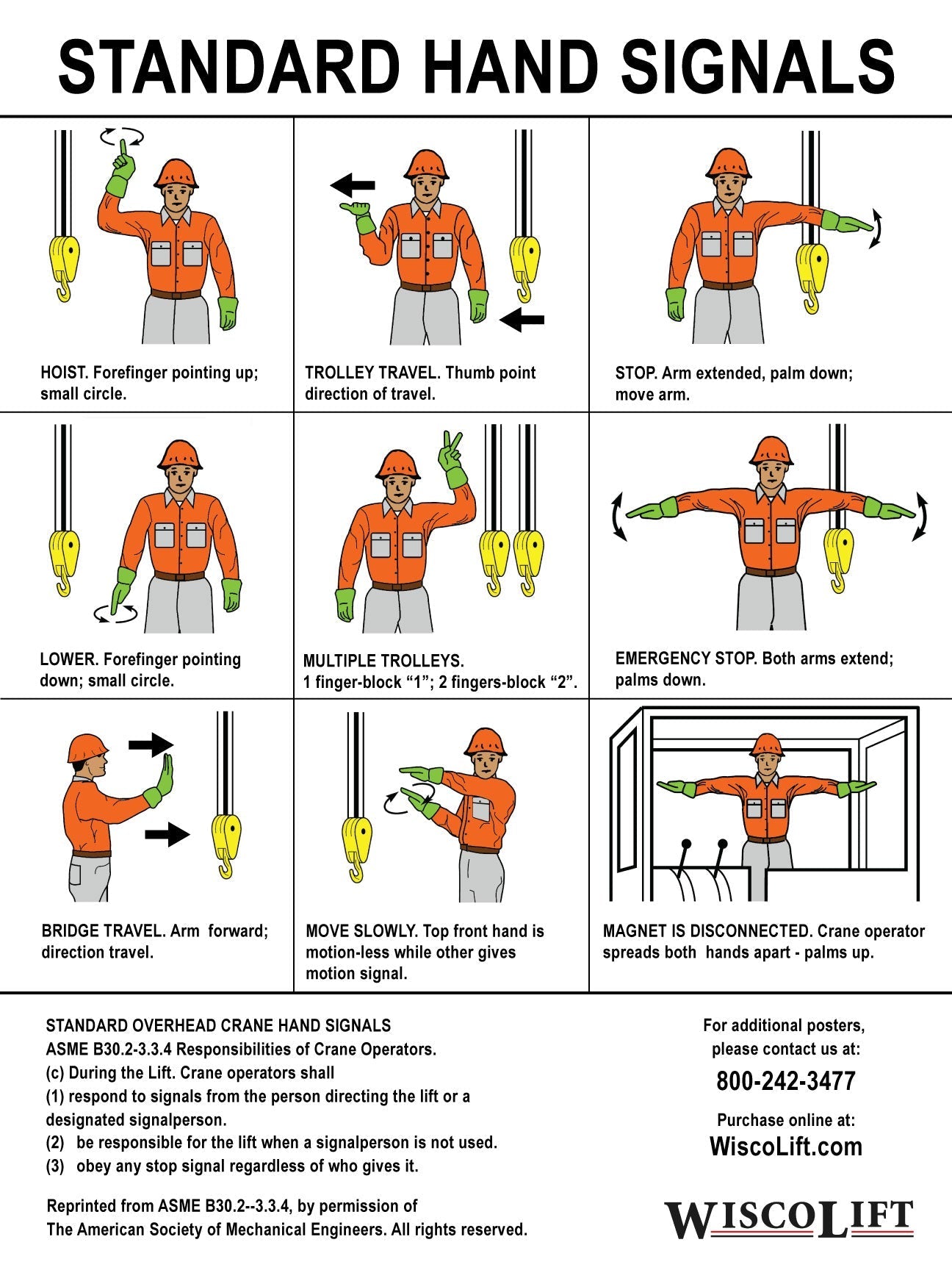 STANDARD HAND SIGNALS

HOIST. Forefinger pointing up; small circle.

TROLLEY TRAVEL. Thumb point direction of travel.

STOP. Arm extended, palm down; move arm.

LOWER. Forefinger pointing down; small circle.

MULTIPLE TROLLEYS.
1 finger-block “1”; 2 fingers-block “2”.

EMERGENCY STOP. Both arms extend; palms down.

BRIDGE TRAVEL. Arm forward; direction travel.

MOVE SLOWLY. Top front hand is motion-less while other gives motion signal.

MAGNET IS DISCONNECTED. Crane operator spreads both hands apart - palms up.

STANDARD OVERHEAD CRANE HAND SIGNALS
ASME B30.2-3.3.4 Responsibilities of Crane Operators.
(c) During the Lift. Crane operators shall
(1) respond to signals from the person directing the lift or a designated signalperson.
(2) be responsible for the lift when a signalperson is not used.
(3) obey any stop signal regardless of who gives it.

Reprinted from ASME B30.2--3.3.4, by permission of The American Society of Mechanical Engineers. All rights reserved.

For additional posters, please contact us at:
800-242-3477
Purchase online at:
WiscoLift.com

WISCOLIFT